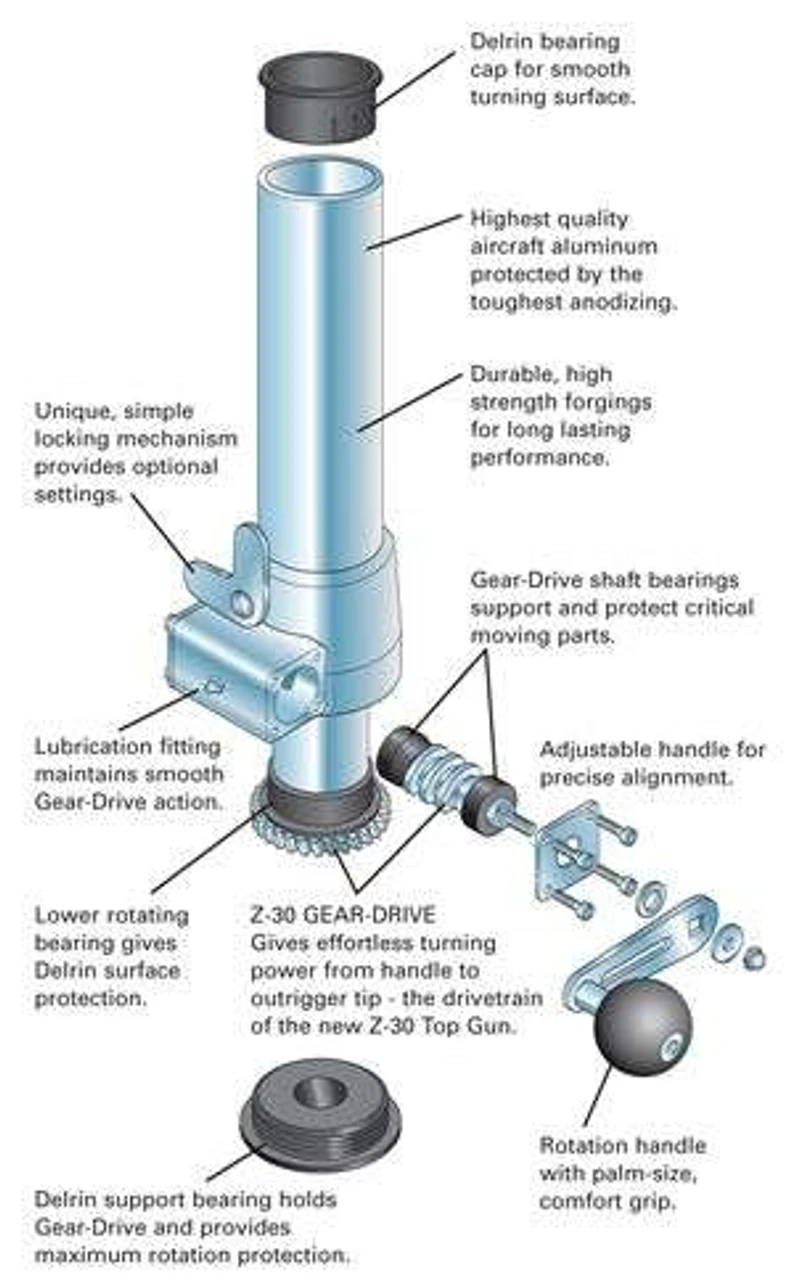 Delrin bearing cap for smooth turning surface.

Highest quality aircraft aluminum protected by the toughest anodizing.

Durable, high strength forgings for long lasting performance.

Unique, simple locking mechanism provides optional settings.

Gear-Drive shaft bearings support and protect critical moving parts.

Lubrication fitting maintains smooth Gear-Drive action.

Adjustable handle for precise alignment.

Lower rotating bearing gives Delrin surface protection.

Z-30 GEAR-DRIVE
Gives effortless turning power from handle to outrigger tip - the drivetrain of the new Z-30 Top Gun.

Rotation handle with palm-size, comfort grip.

Delrin support bearing holds Gear-Drive and provides maximum rotation protection.